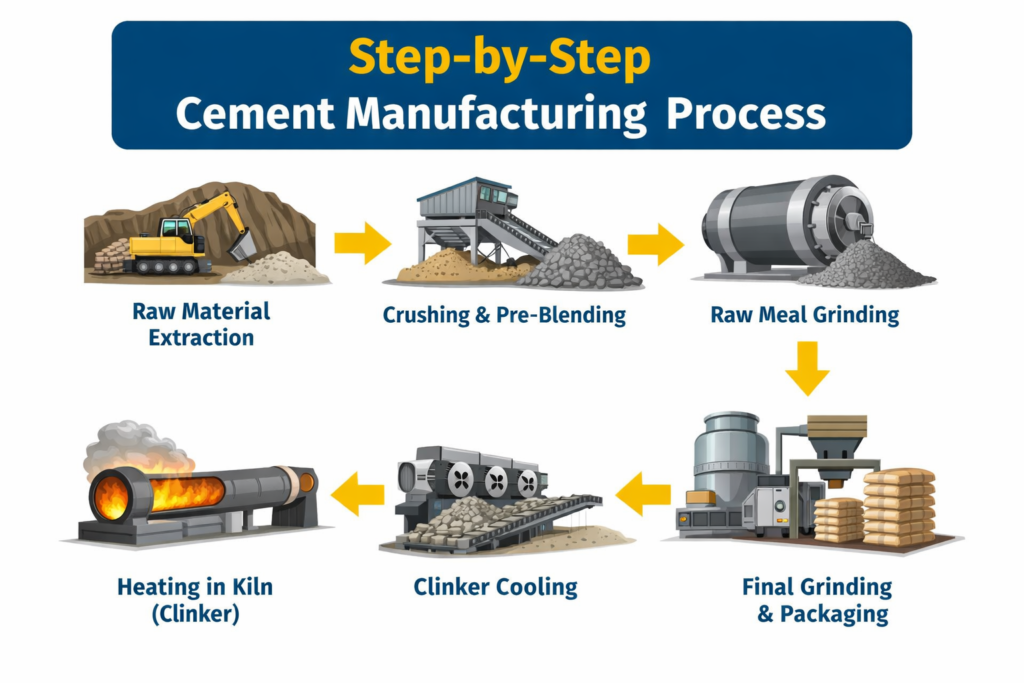 Step-by-Step
Cement Manufacturing Process

Raw Material Extraction

Crushing & Pre-Blending

Raw Meal Grinding

Heating in Kiln (Clinker)

Clinker Cooling

Final Grinding & Packaging